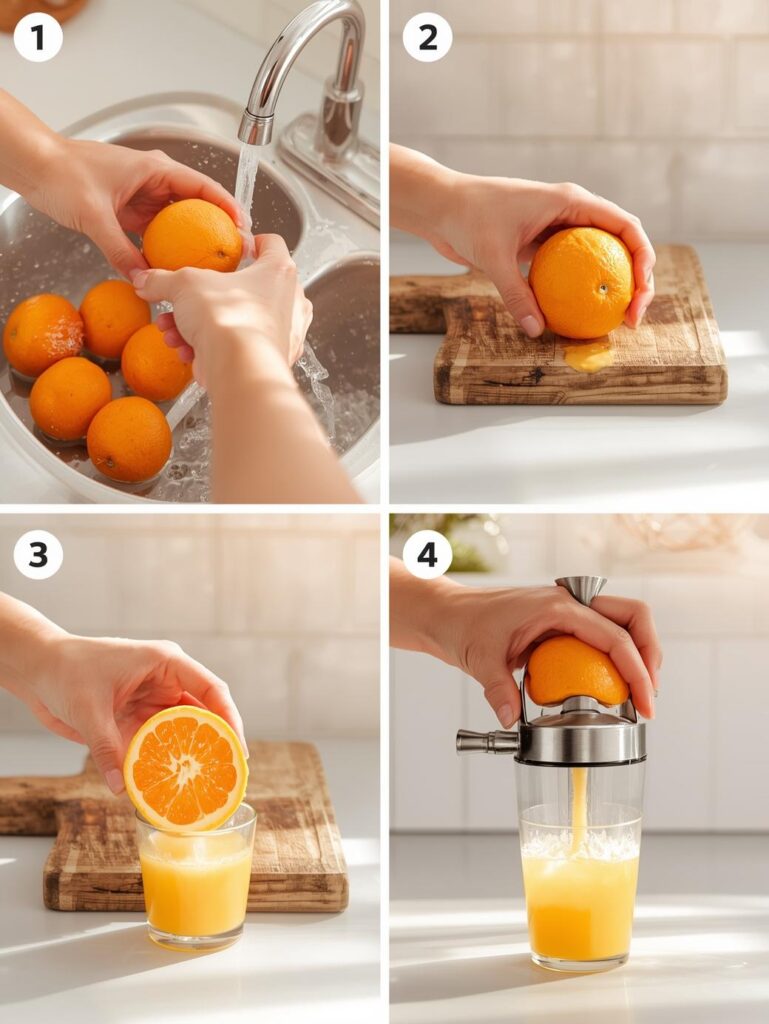 1

2

3

4